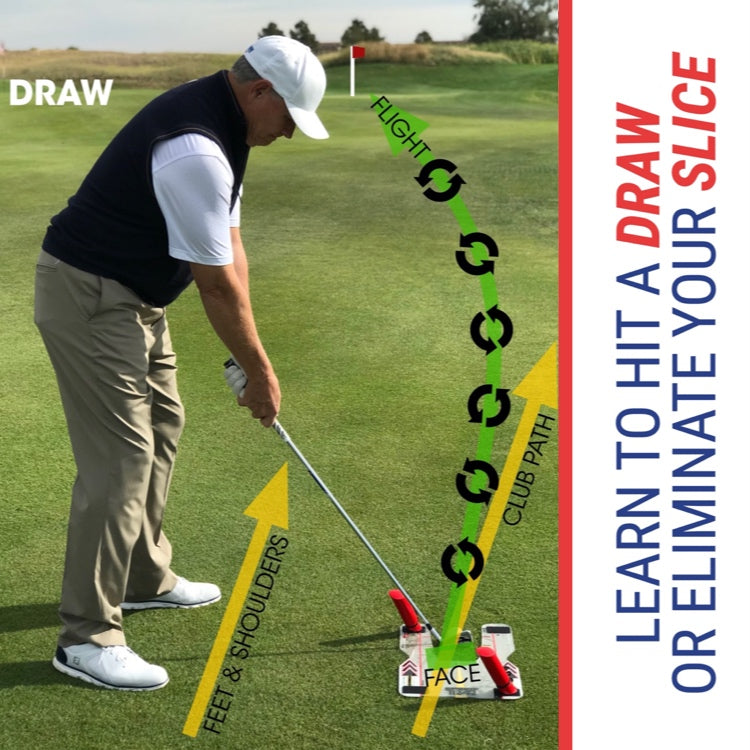 DRAW

FLIGHT

CLUB PATH

FEET & SHOULDERS

FACE

LEARN TO HIT A DRAW OR ELIMINATE YOUR SLICE